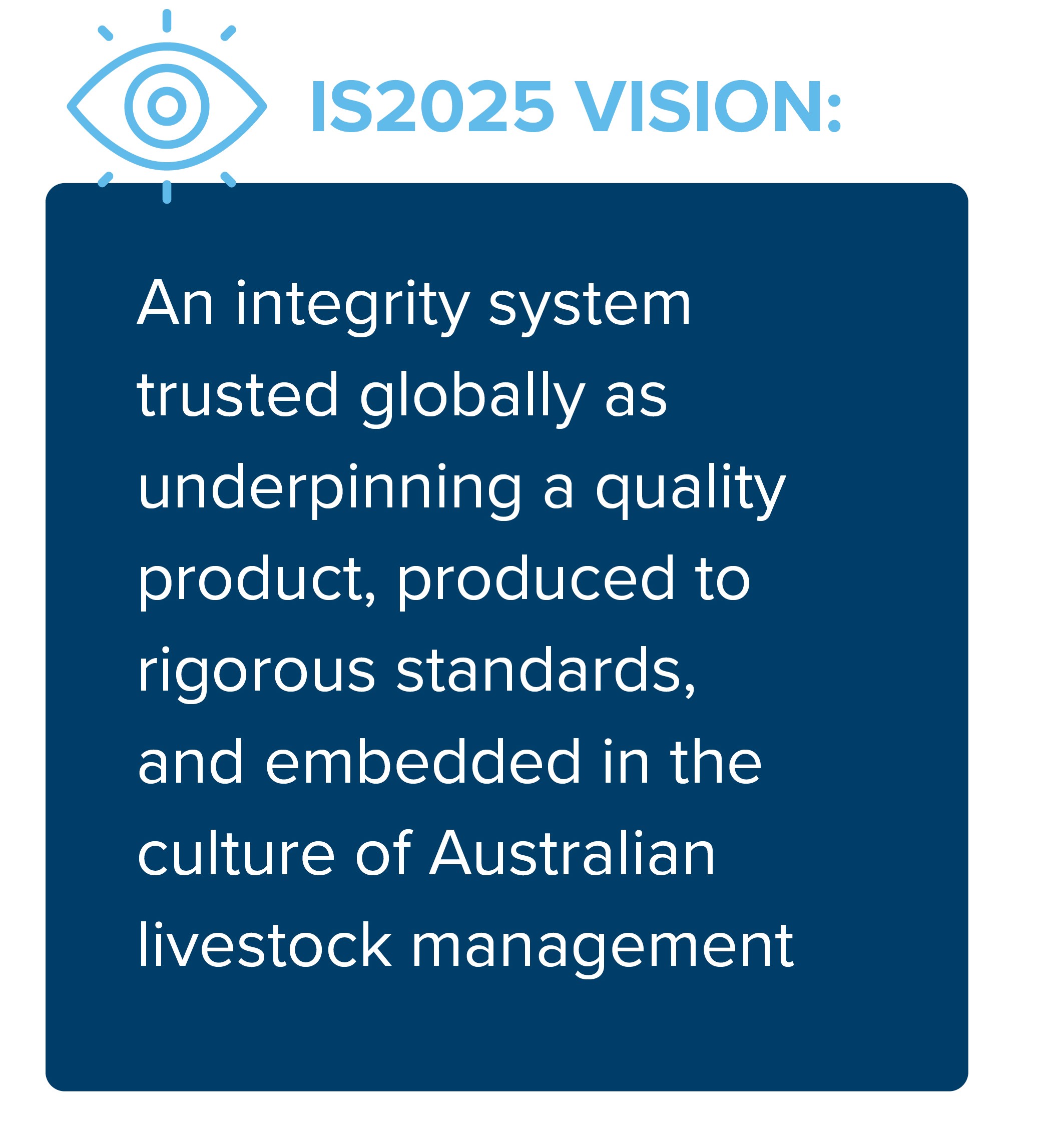 IS2025 VISION:

An integrity system trusted globally as underpinning a quality product, produced to rigorous standards, and embedded in the culture of Australian livestock management