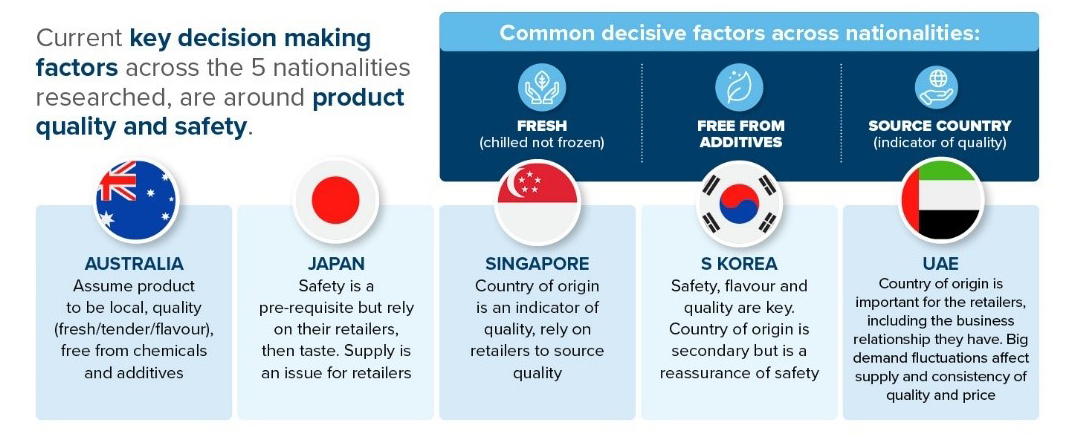 Current key decision making factors across the 5 nationalities researched, are around product quality and safety.

Common decisive factors across nationalities:

FRESH
(chilled not frozen)

FREE FROM ADDITIVES

SOURCE COUNTRY
(indicator of quality)

AUSTRALIA
Assume product to be local, quality (fresh/tender/flavour), free from chemicals and additives

JAPAN
Safety is a pre-requisite but rely on their retailers, then taste. Supply is an issue for retailers

SINGAPORE
Country of origin is an indicator of quality, rely on retailers to source quality

S KOREA
Safety, flavour and quality are key. Country of origin is secondary but is a reassurance of safety

UAE
Country of origin is important for the retailers, including the business relationship they have. Big demand fluctuations affect supply and consistency of quality and price