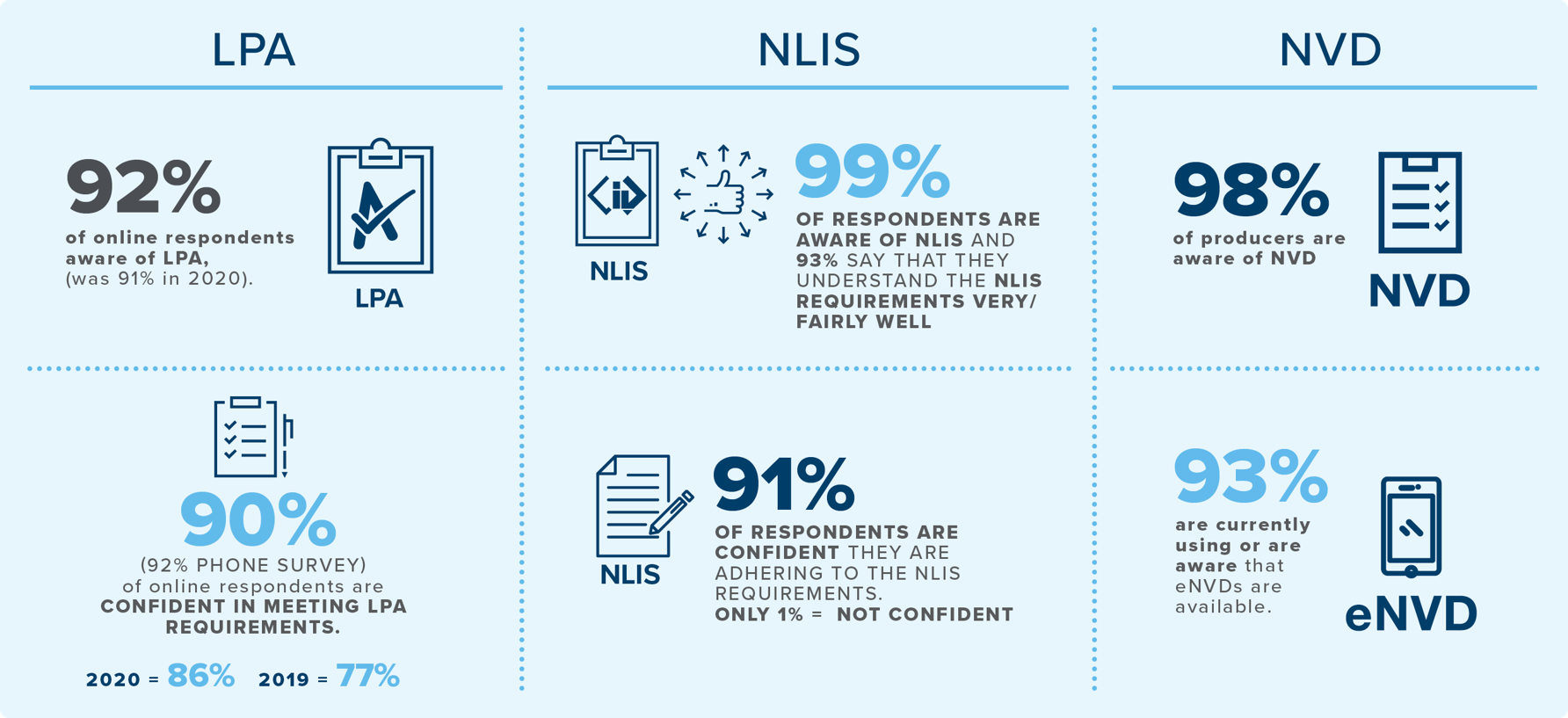 LPA

92%
of online respondents aware of LPA, (was 91% in 2020).

LPA

90%
(92% PHONE SURVEY) of online respondents are CONFIDENT IN MEETING LPA REQUIREMENTS.

2020 = 86% 2019 = 77%

NLIS

NLIS

99%
OF RESPONDENTS ARE AWARE OF NLIS AND 93% SAY THAT THEY UNDERSTAND THE NLIS REQUIREMENTS VERY/ FAIRLY WELL

NLIS

91%
OF RESPONDENTS ARE CONFIDENT THEY ARE ADHERING TO THE NLIS REQUIREMENTS.
ONLY 1% = NOT CONFIDENT

NVD

98%
of producers are aware of NVD

NVD

93%
are currently using or are aware that eNVDs are available.

eNVD